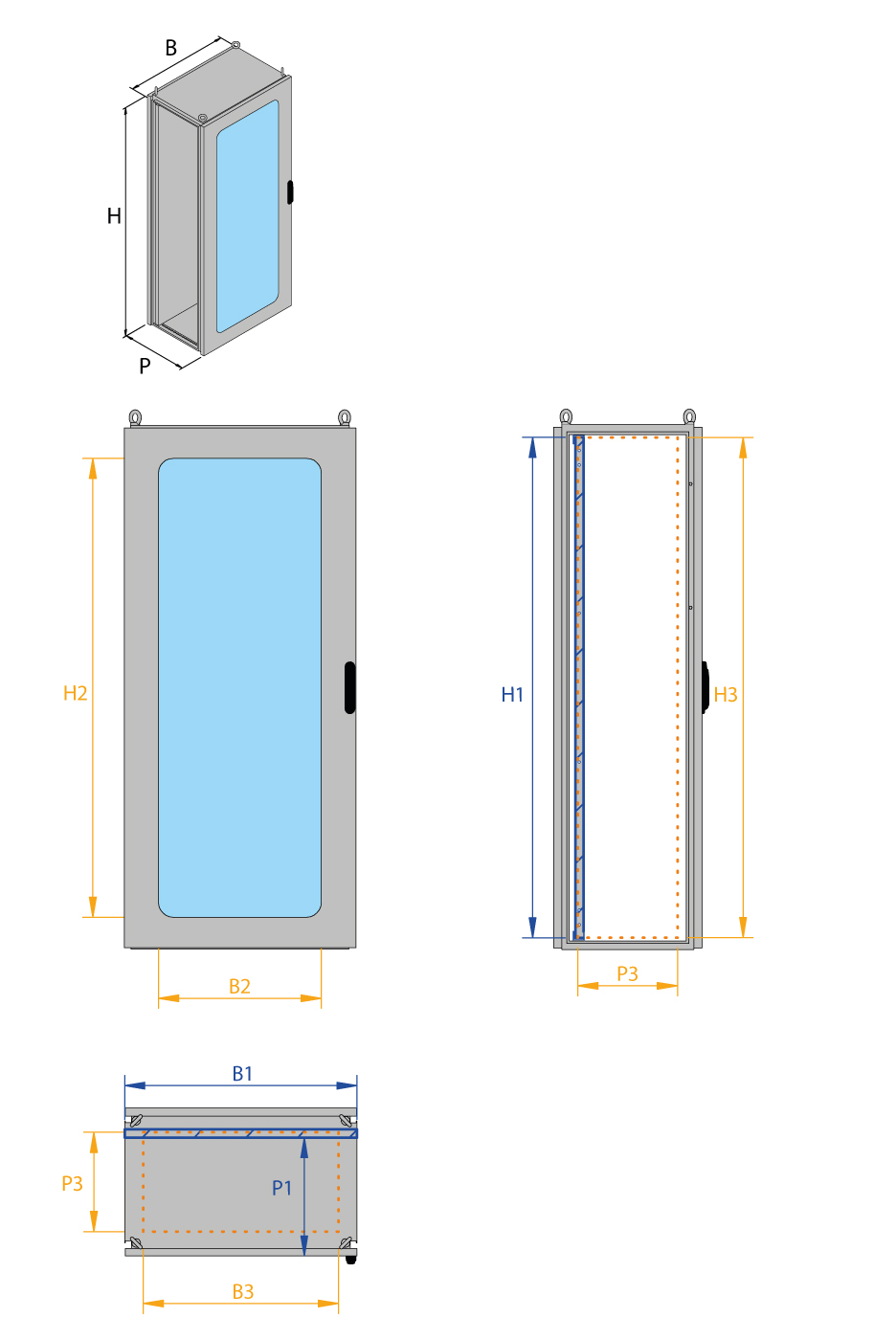 B
H
P
H2
B2
H1
H3
P3
B1
P3
P1
B3