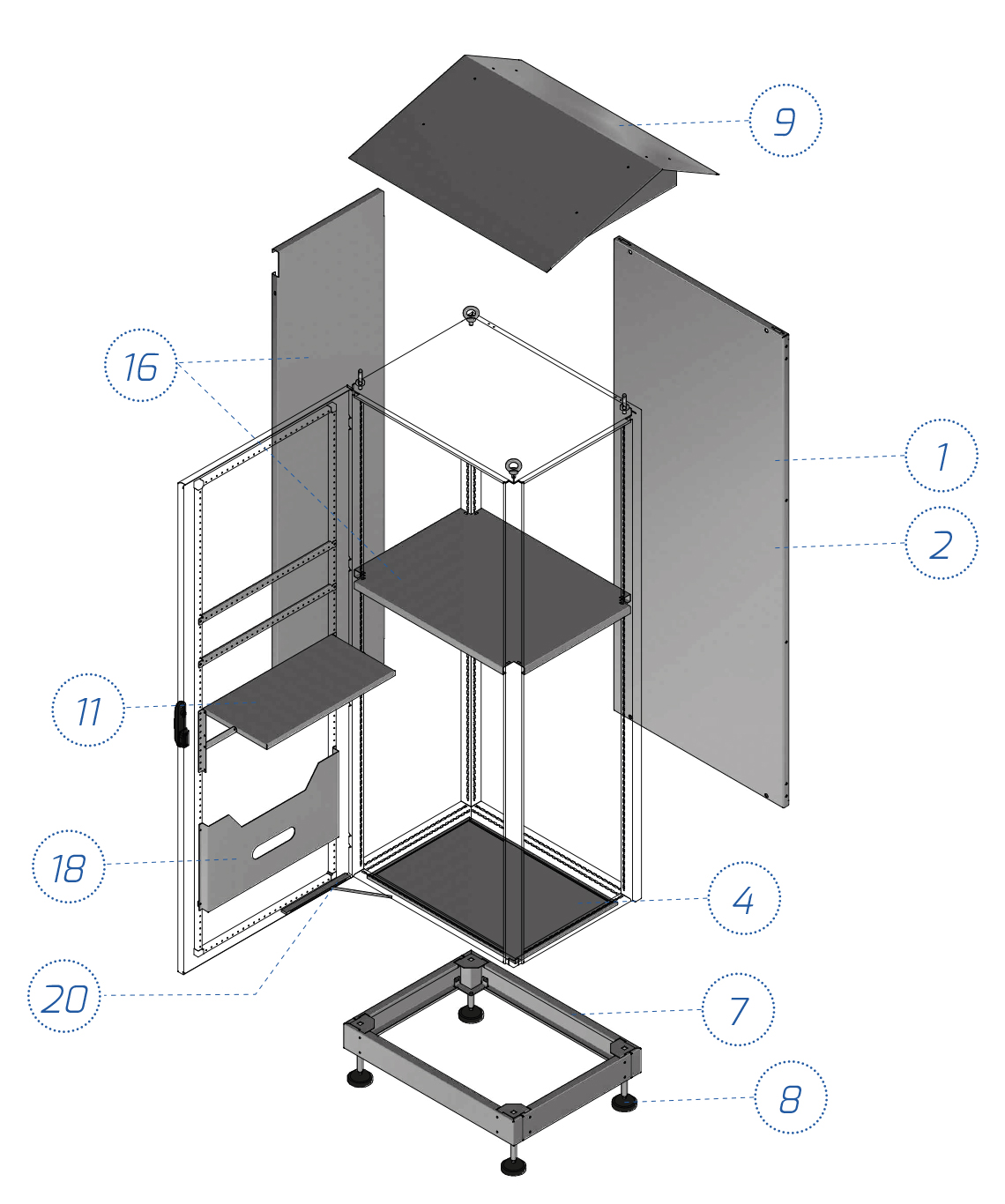 9

16

1

2

11

18

4

20

7

8